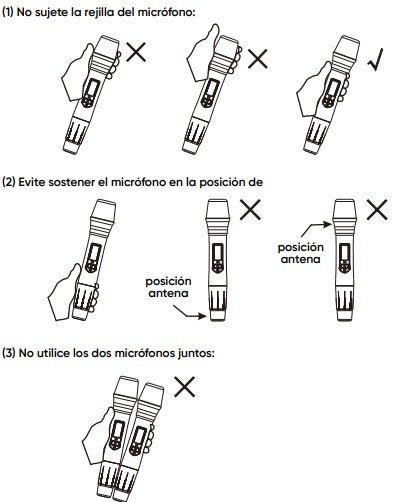 (1) No sujete la rejilla del micrófono:

(2) Evite sostener el micrófono en la posición de

posición antena

posición antena

(3) No utilice los dos micrófonos juntos: